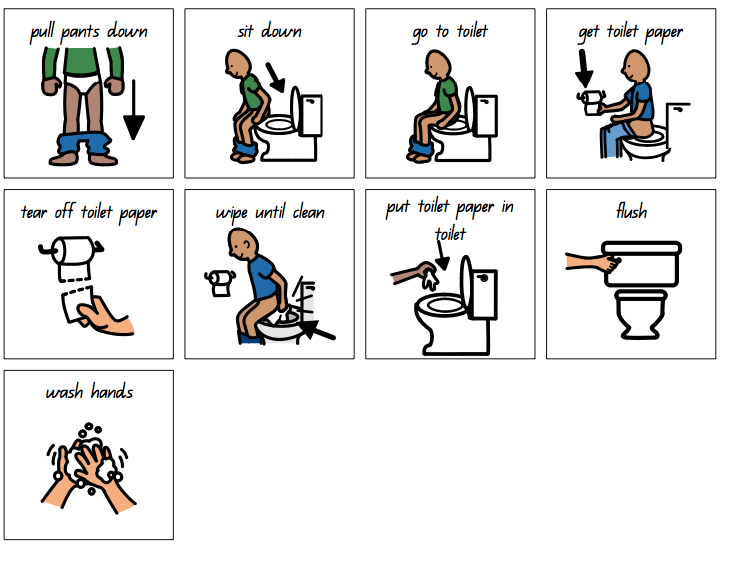 pull pants down

sit down

go to toilet

get toilet paper

tear off toilet paper

wipe until clean

put toilet paper in toilet

flush

wash hands