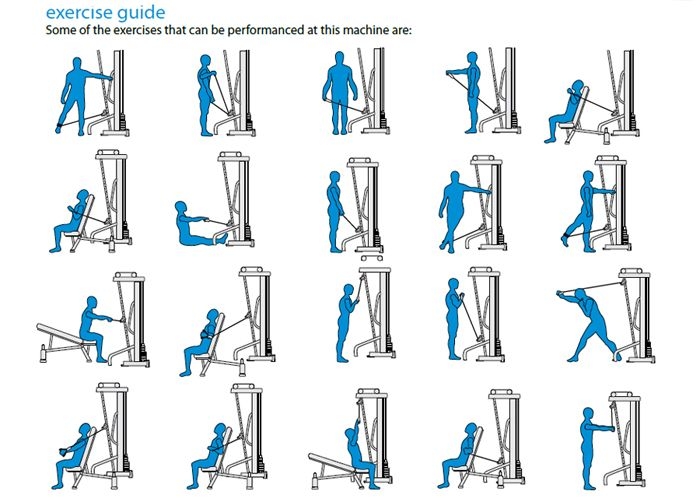 exercise guide
Some of the exercises that can be performanced at this machine are: